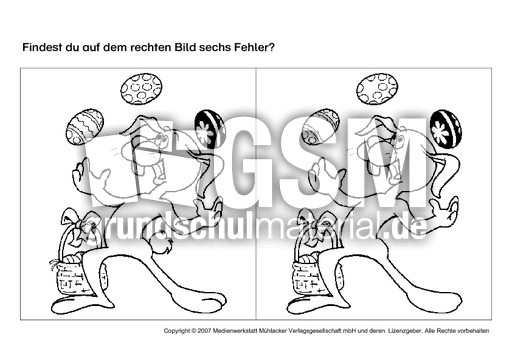 Findest du auf dem rechten Bild sechs Fehler?

GSM
grundschulmaterial.de

Copyright © 2007 Medienwerkstatt Mühlacker Verlagsgesellschaft mbH und deren Lizenzgeber. Alle Rechte vorbehalten